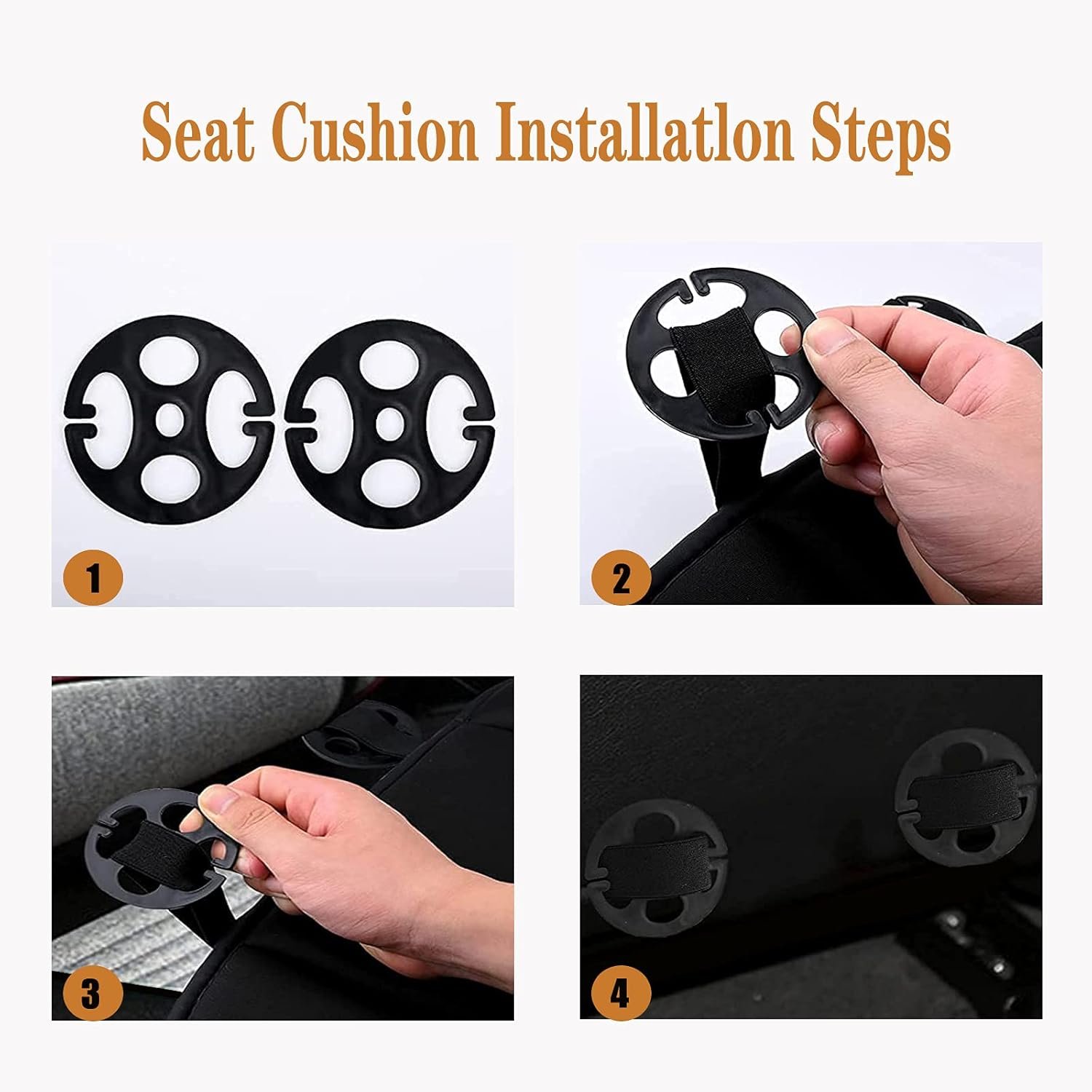 Seat Cushion Installatlon Steps

1

2

3

4